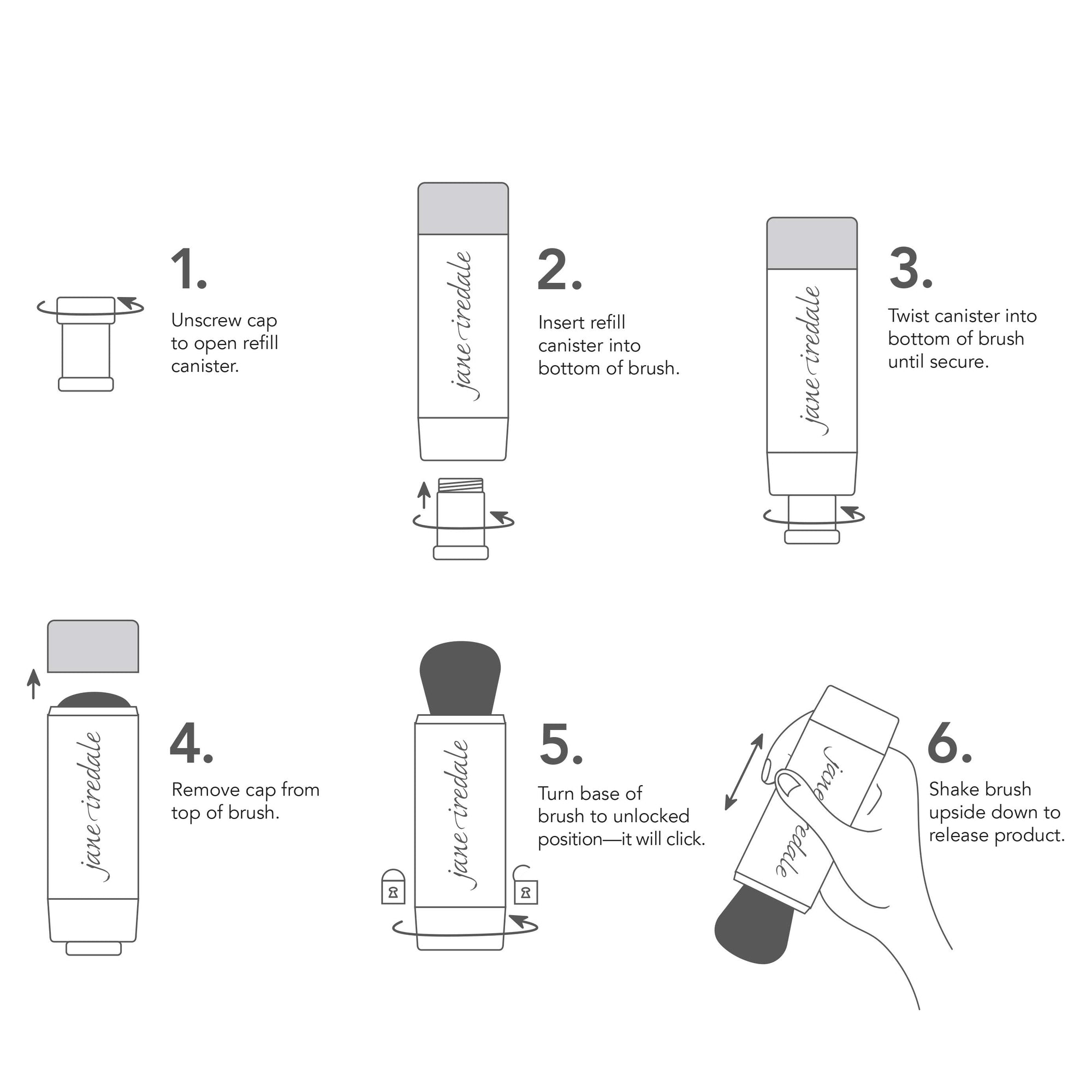 1.

Unscrew cap to open refill canister.

jane iredale

2.

Insert refill canister into bottom of brush.

jane iredale

3.

Twist canister into bottom of brush until secure.

jane iredale

4.

Remove cap from top of brush.

jane iredale

5.

Turn base of brush to unlocked position—it will click.

jane iredale

6.

Shake brush upside down to release product.