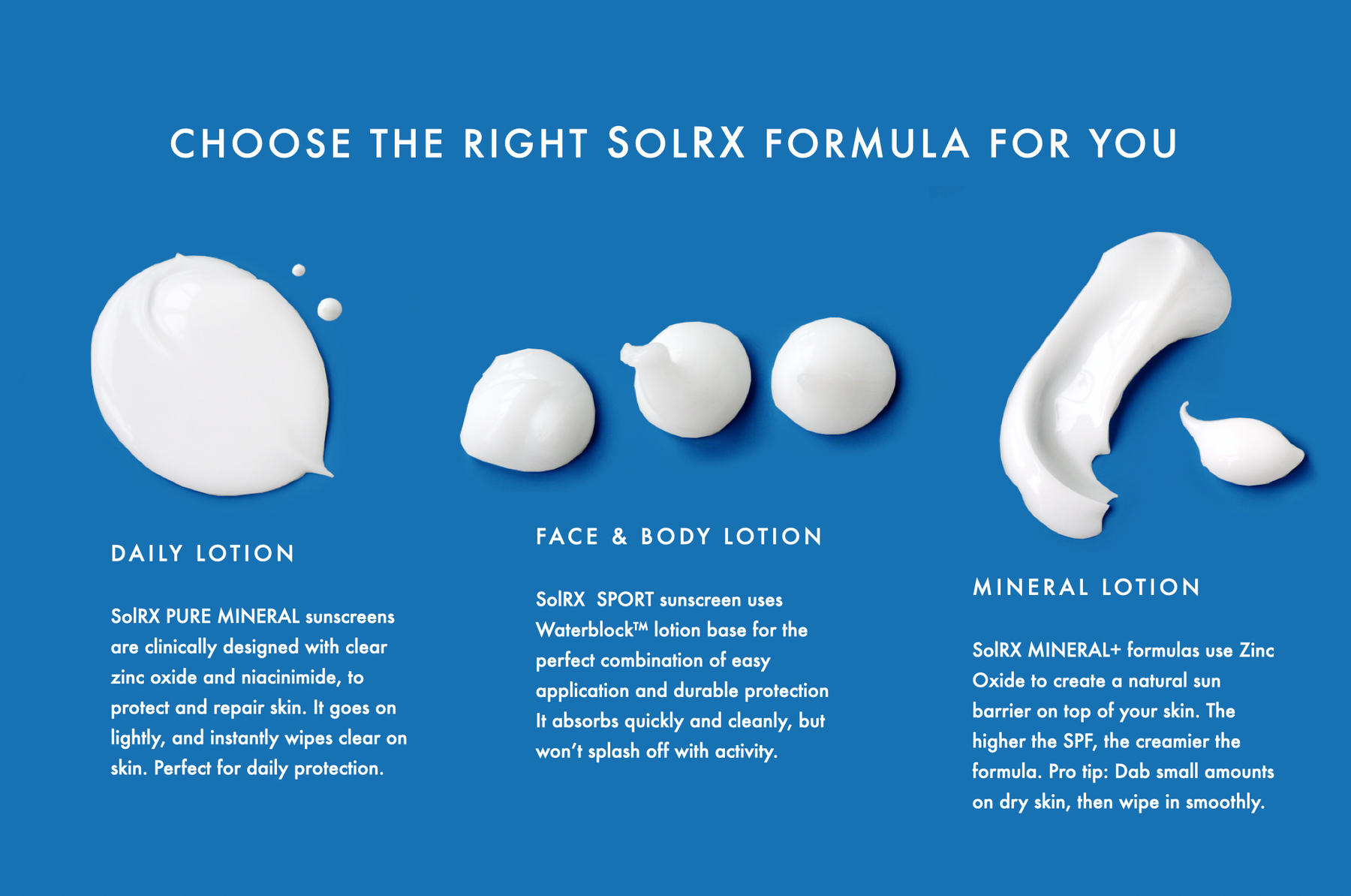 CHOOSE THE RIGHT SOLRX FORMULA FOR YOU

DAILY LOTION

SolRX PURE MINERAL sunscreens are clinically designed with clear zinc oxide and niacinimide, to protect and repair skin. It goes on lightly, and instantly wipes clear on skin. Perfect for daily protection.

FACE & BODY LOTION

SolRX SPORT sunscreen uses Waterblock™ lotion base for the perfect combination of easy application and durable protection It absorbs quickly and cleanly, but won't splash off with activity.

MINERAL LOTION

SolRX MINERAL+ formulas use Zinc Oxide to create a natural sun barrier on top of your skin. The higher the SPF, the creamier the formula. Pro tip: Dab small amounts on dry skin, then wipe in smoothly.