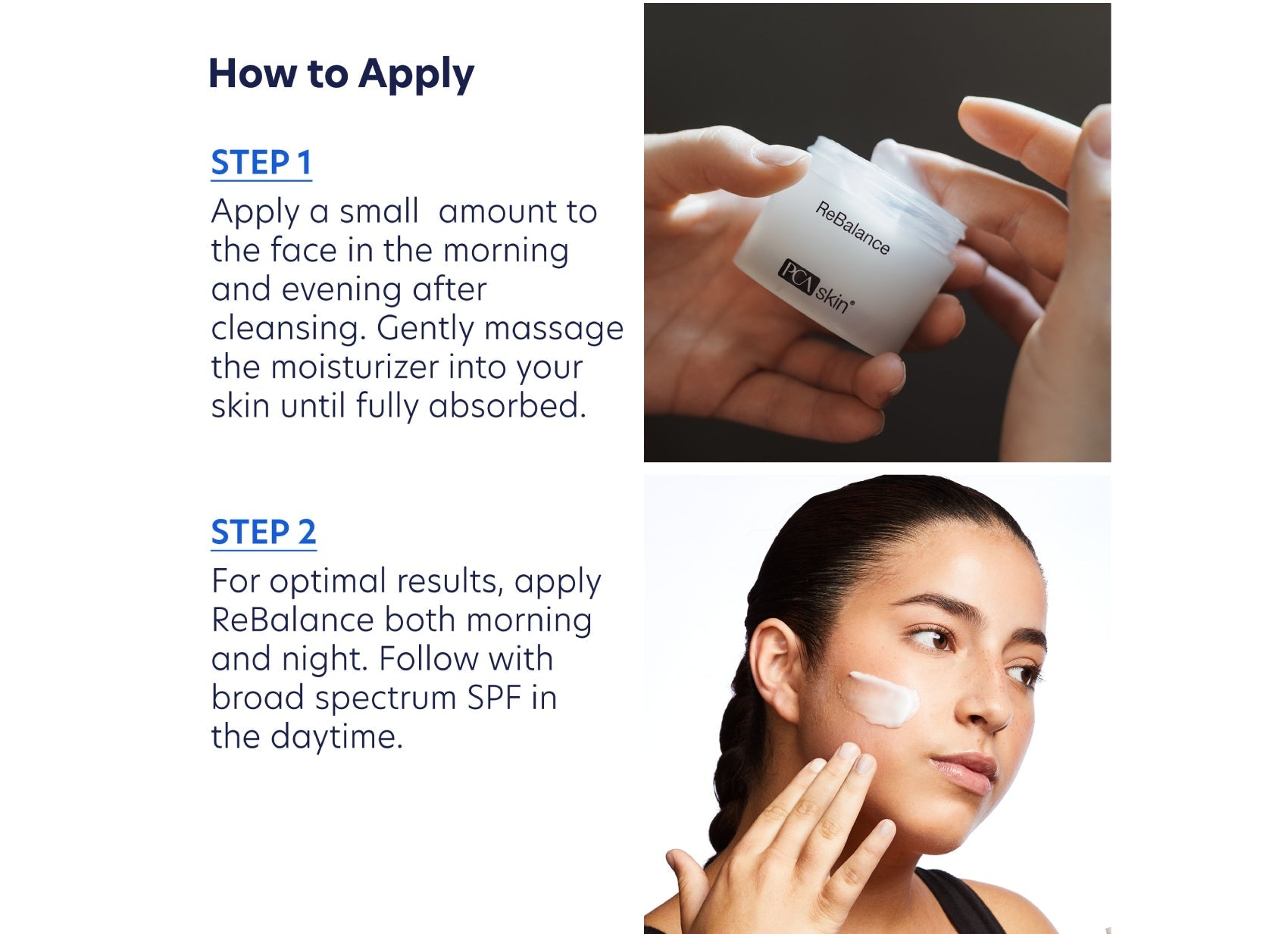 How to Apply

STEP 1

Apply a small  amount to the face in the morning and evening after cleansing. Gently massage the moisturizer into your skin until fully absorbed.

ReBalance

PCA skin®

STEP 2

For optimal results, apply ReBalance both morning and night. Follow with broad spectrum SPF in the daytime.